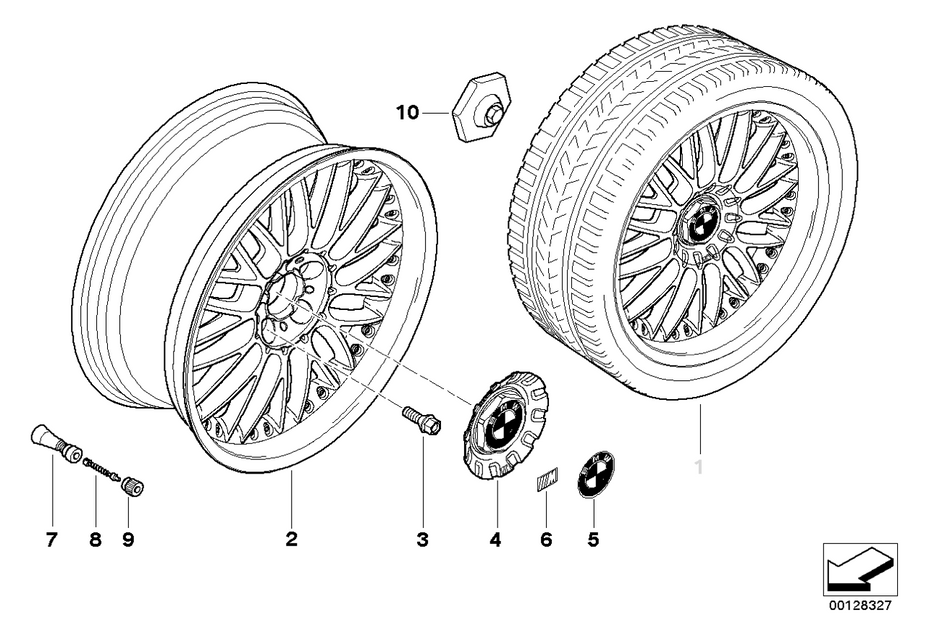 10

1

7
8
9
2
3
4
6
5

00128327